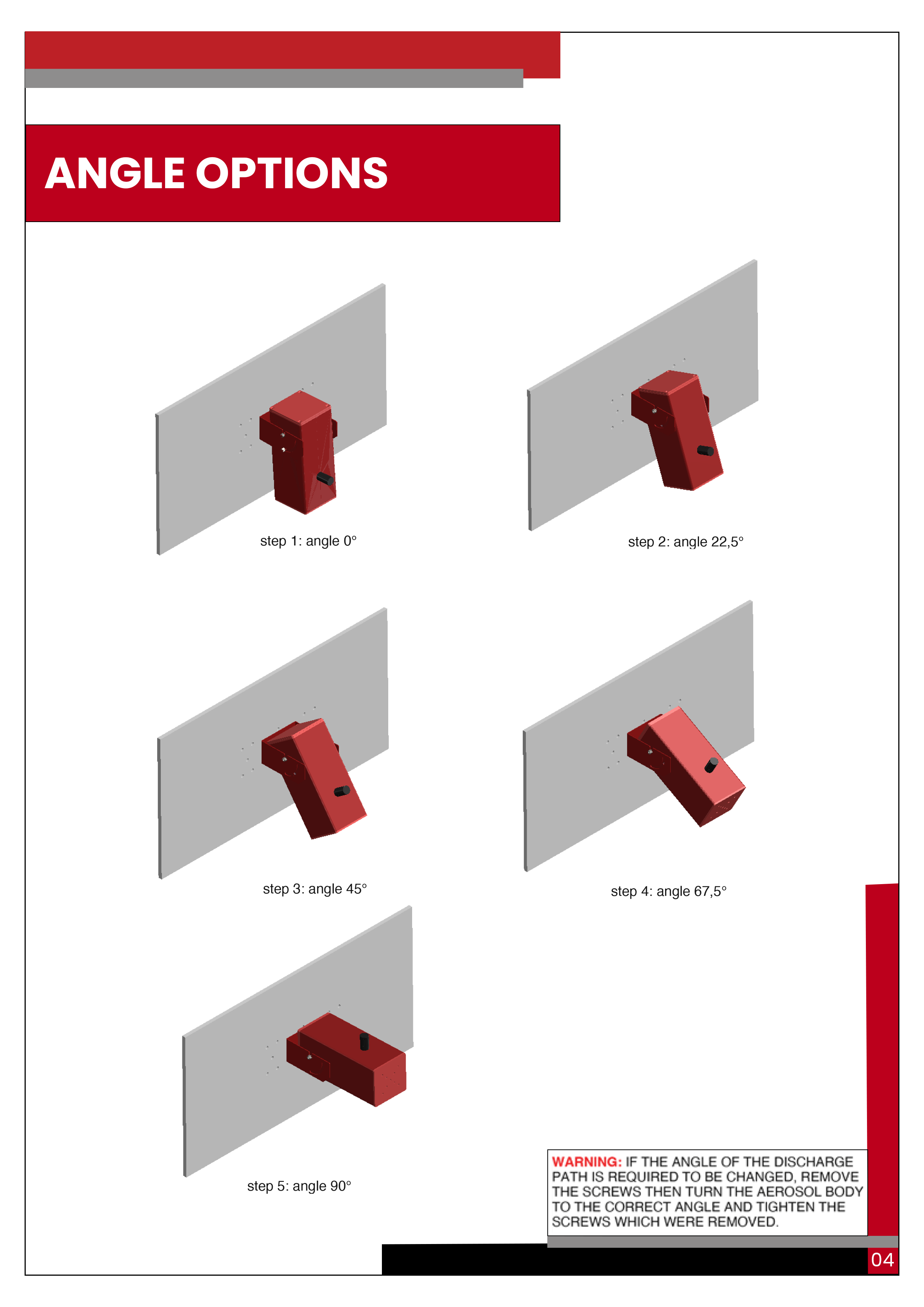 ANGLE OPTIONS

step 1: angle 0°

step 2: angle 22,5°

step 3: angle 45°

step 4: angle 67,5°

step 5: angle 90°

WARNING: IF THE ANGLE OF THE DISCHARGE PATH IS REQUIRED TO BE CHANGED, REMOVE THE SCREWS THEN TURN THE AEROSOL BODY TO THE CORRECT ANGLE AND TIGHTEN THE SCREWS WHICH WERE REMOVED.

04